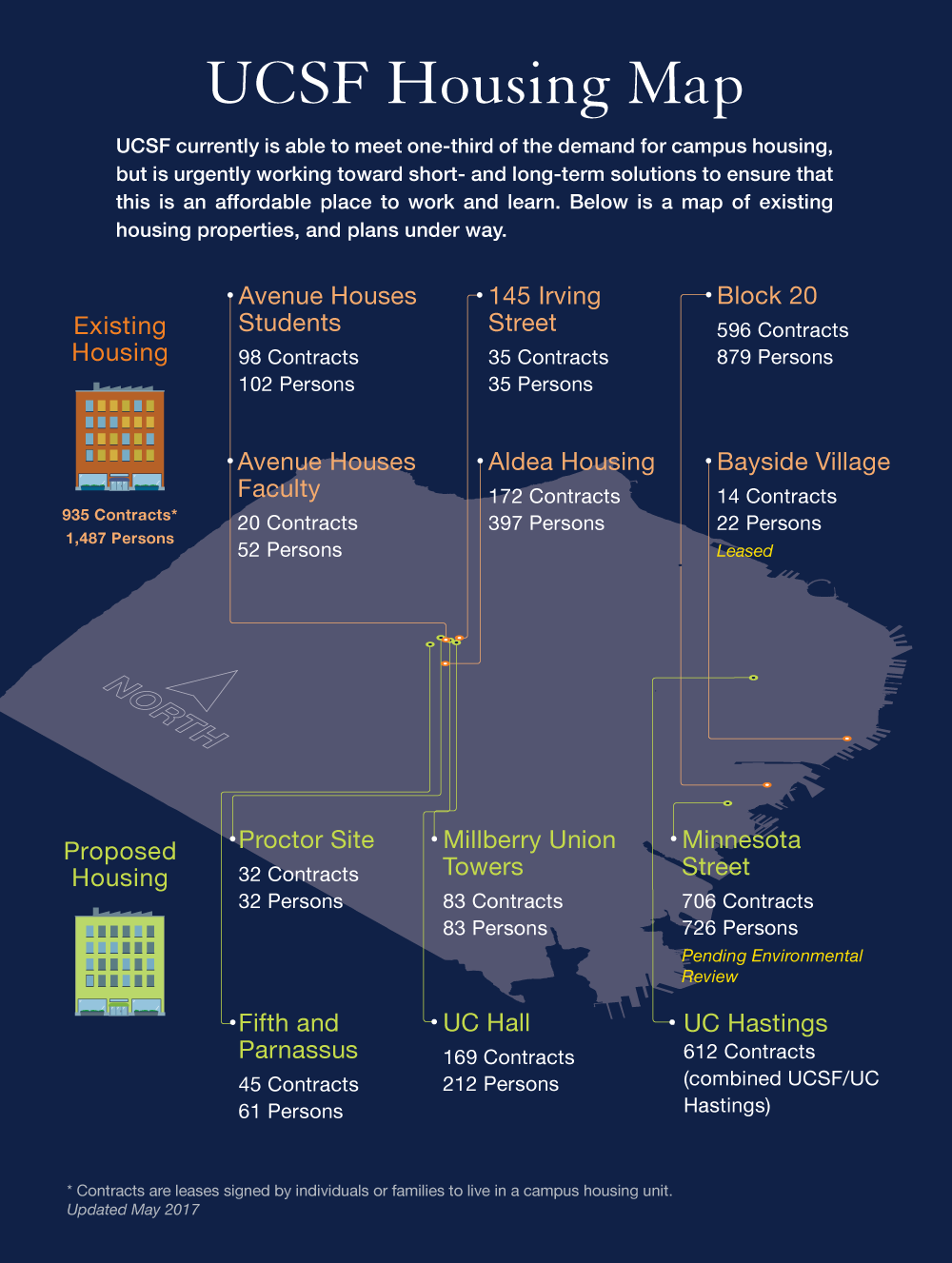 UCSF Housing Map

UCSF currently is able to meet one-third of the demand for campus housing, but is urgently working toward short- and long-term solutions to ensure that this is an affordable place to work and learn. Below is a map of existing housing properties, and plans under way.

Existing Housing

935 Contracts*
1,487 Persons

Avenue Houses Students
98 Contracts
102 Persons

145 Irving Street
35 Contracts
35 Persons

Block 20
596 Contracts
879 Persons

Avenue Houses Faculty
20 Contracts
52 Persons

Aldea Housing
172 Contracts
397 Persons

Bayside Village
14 Contracts
22 Persons
Leased

NORTH

Proposed Housing

Proctor Site
32 Contracts
32 Persons

Millberry Union Towers
83 Contracts
83 Persons

Minnesota Street
706 Contracts
726 Persons
Pending Environmental Review

Fifth and Parnassus
45 Contracts
61 Persons

UC Hall
169 Contracts
212 Persons

UC Hastings
612 Contracts
(combined UCSF/UC Hastings)

* Contracts are leases signed by individuals or families to live in a campus housing unit.
Updated May 2017