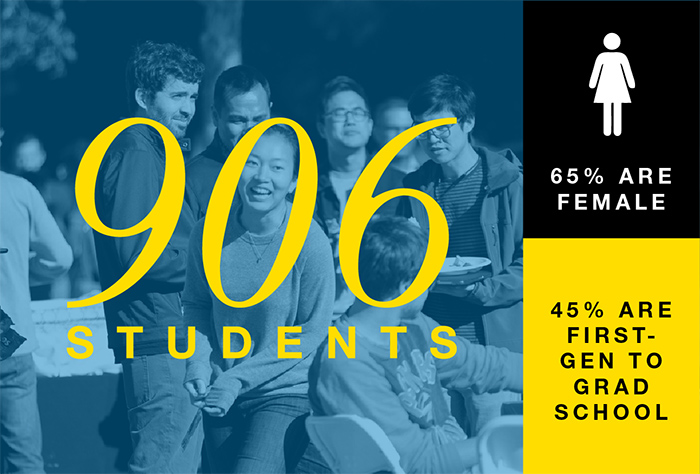 906
STUDENTS

65% ARE FEMALE

45% ARE FIRST-GEN TO GRAD SCHOOL