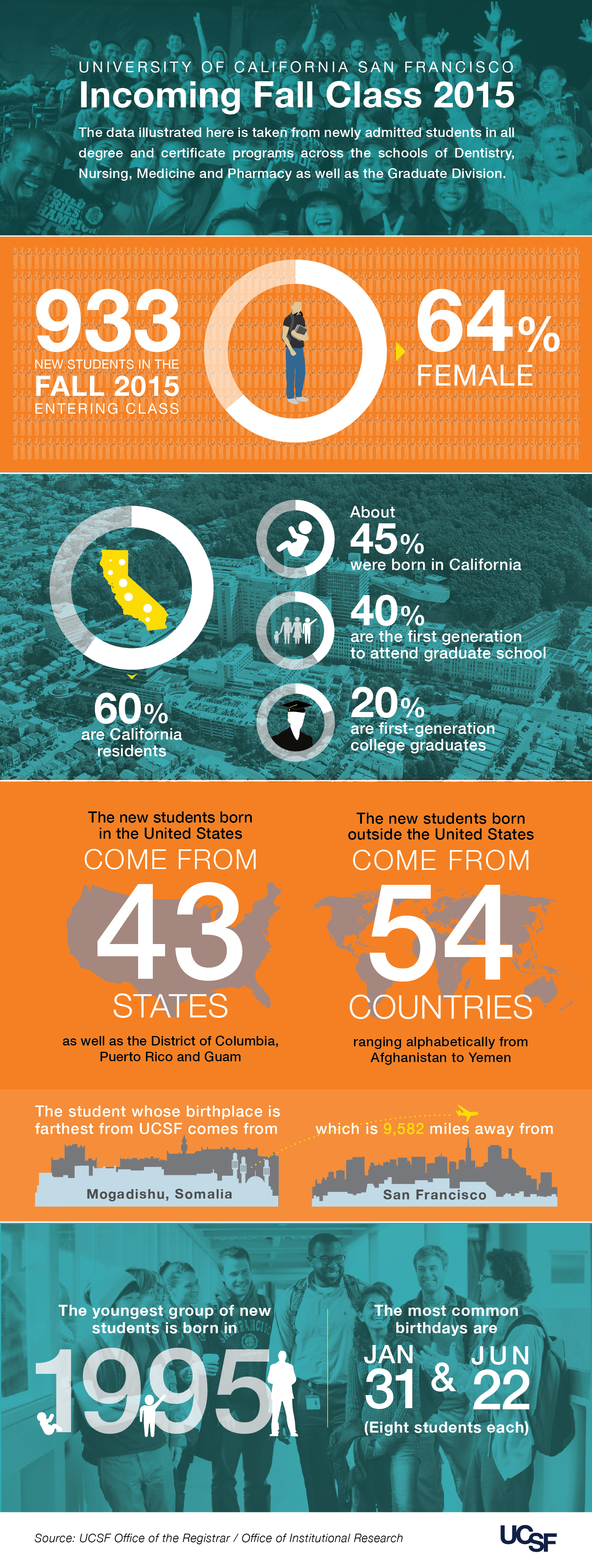 UNIVERSITY OF CALIFORNIA SAN FRANCISCO
Incoming Fall Class 2015

The data illustrated here is taken from newly admitted students in all degree and certificate programs across the schools of Dentistry, Nursing, Medicine and Pharmacy as well as the Graduate Division.

933
NEW STUDENTS IN THE
FALL 2015
ENTERING CLASS

64%
FEMALE

60%
are California residents

About
45%
were born in California

40%
are the first generation to attend graduate school

20%
are first-generation college graduates

The new students born in the United States
COME FROM
43
STATES
as well as the District of Columbia, Puerto Rico and Guam

The new students born outside the United States
COME FROM
54
COUNTRIES
ranging alphabetically from Afghanistan to Yemen

The student whose birthplace is farthest from UCSF comes from
Mogadishu, Somalia

which is 9,582 miles away from
San Francisco

The youngest group of new students is born in
1995

The most common birthdays are
JAN 31 & JUN 22
(Eight students each)

Source: UCSF Office of the Registrar / Office of Institutional Research
UCSF