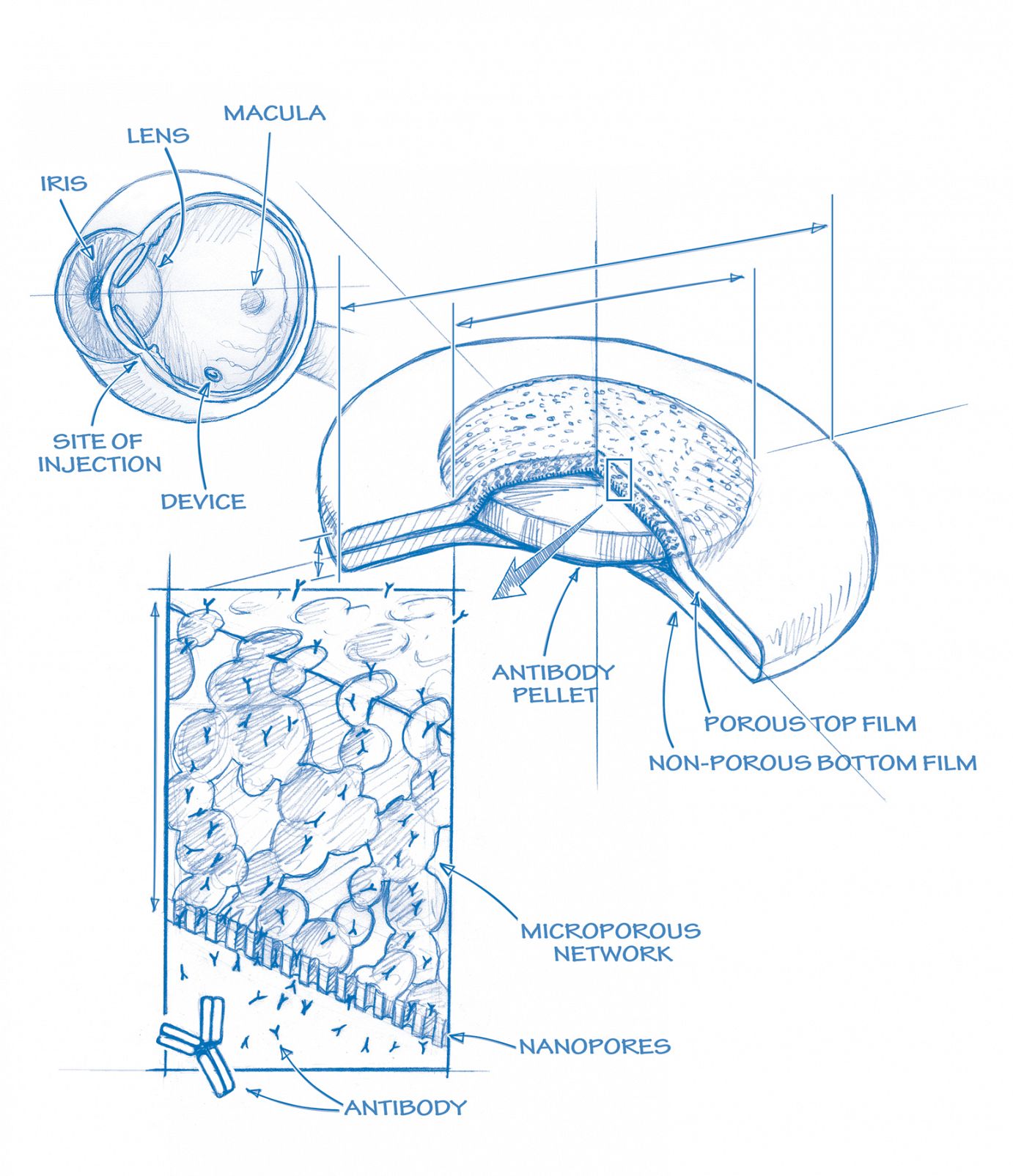 MACULA
LENS
IRIS
SITE OF INJECTION
DEVICE
ANTIBODY PELLET
POROUS TOP FILM
NON-POROUS BOTTOM FILM
MICROPOROUS NETWORK
NANOPORES
ANTIBODY